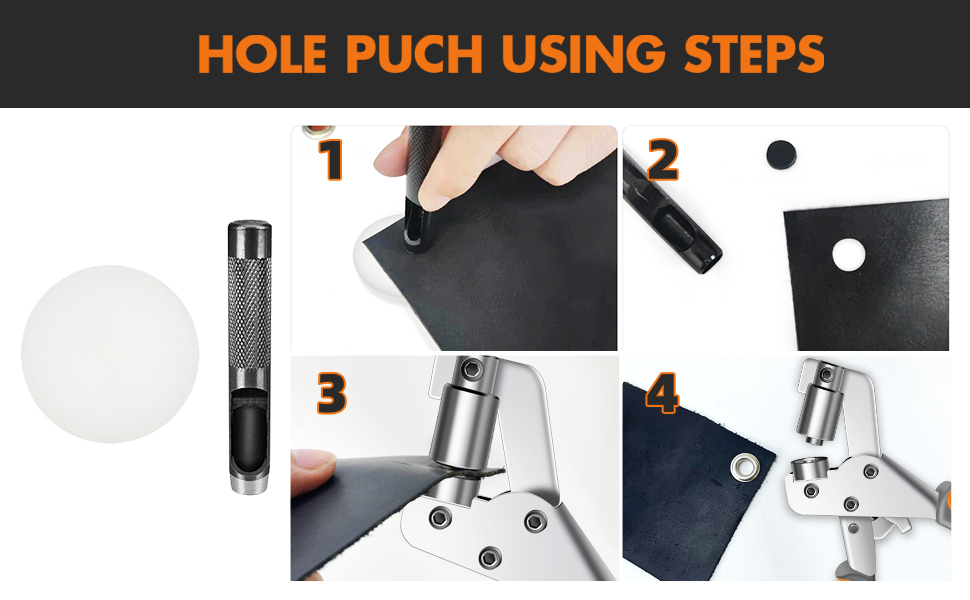 HOLE PUCH USING STEPS

1

2

3

4